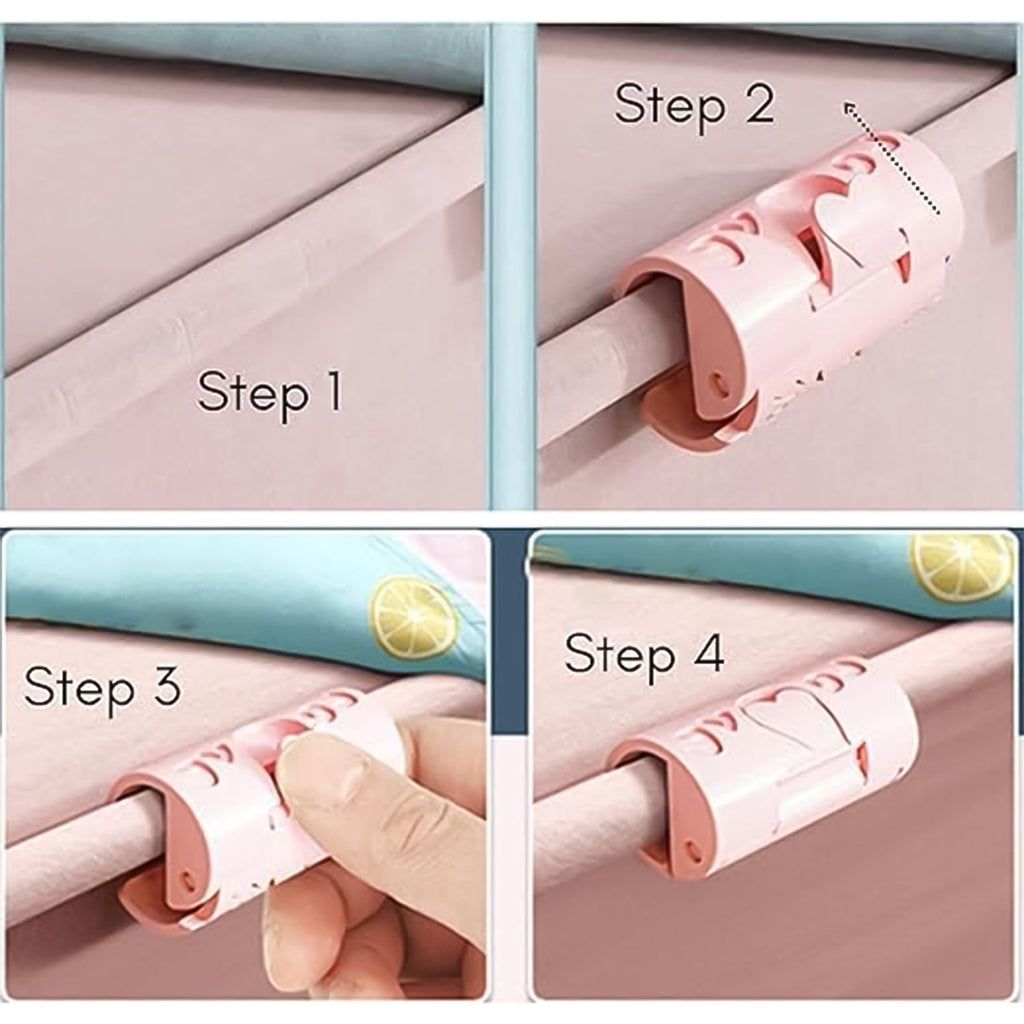 Step 1

Step 2

Step 3

Step 4